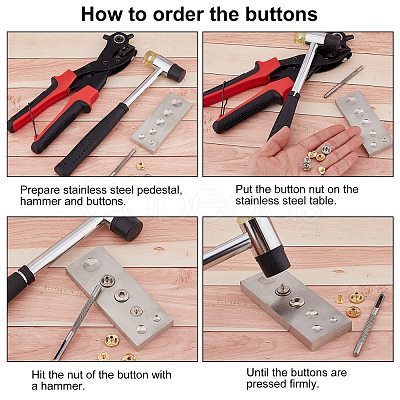 How to order the buttons

Prepare stainless steel pedestal, hammer and buttons.

Put the button nut on the stainless steel table.

Hit the nut of the button with a hammer.

Until the buttons are pressed firmly.