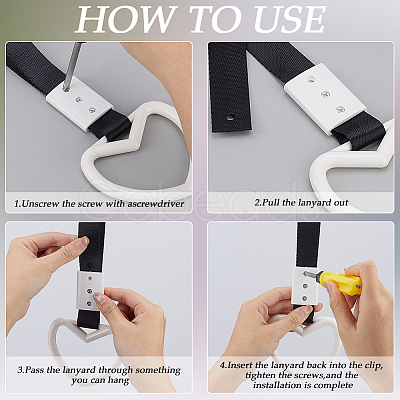 HOW TO USE

1.Unscrew the screw with ascrewdriver

2.Pull the lanyard out

3.Pass the lanyard through something you can hang

4.Insert the lanyard back into the clip, tighten the screws,and the installation is complete

Cobeads