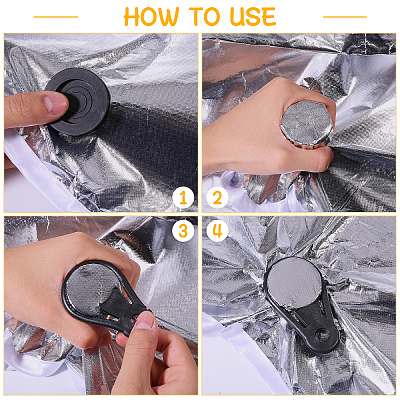 HOW TO USE

1

2

3

4