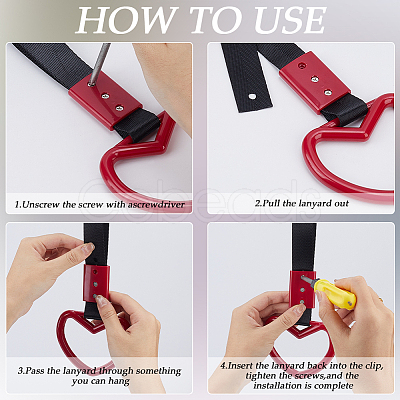 HOW TO USE

1.Unscrew the screw with ascrewdriver

2.Pull the lanyard out

3.Pass the lanyard through something you can hang

4.Insert the lanyard back into the clip, tighten the screws,and the installation is complete

Cobeads