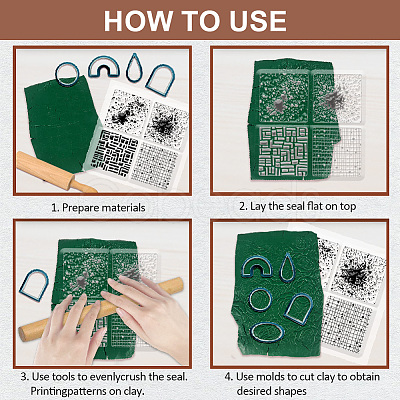 HOW TO USE

1. Prepare materials

2. Lay the seal flat on top

3. Use tools to evenlycrush the seal. Printingpatterns on clay.

4. Use molds to cut clay to obtain desired shapes