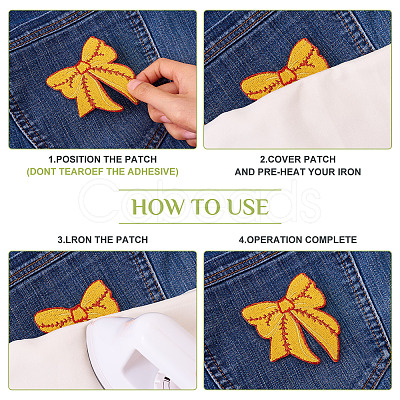 1.POSITION THE PATCH
(DONT TEAROEF THE ADHESIVE)

2.COVER PATCH
AND PRE-HEAT YOUR IRON

Cobeads

HOW TO USE

3.LRON THE PATCH

4.OPERATION COMPLETE