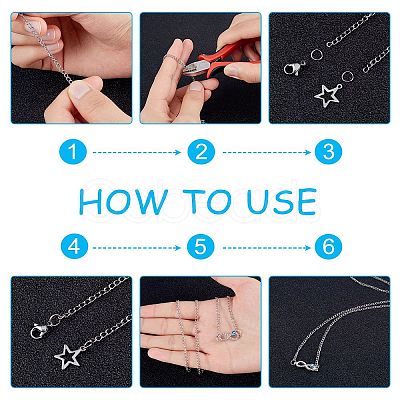 1
2
3
HOW TO USE
4
5
6