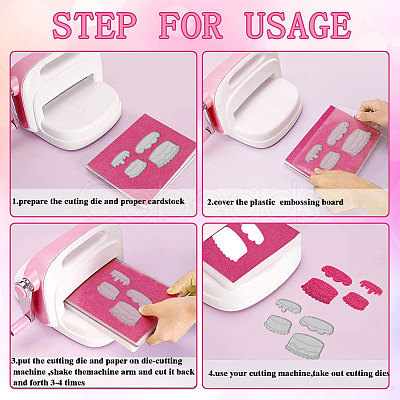 STEP FOR USAGE

1.prepare the cuting die and proper cardstock

2.cover the plastic  embossing board

3.put the cutting die and paper on die-cutting machine ,shake themachine arm and cut it back and forth 3-4 times

4.use your cutting machine,take out cutting dies