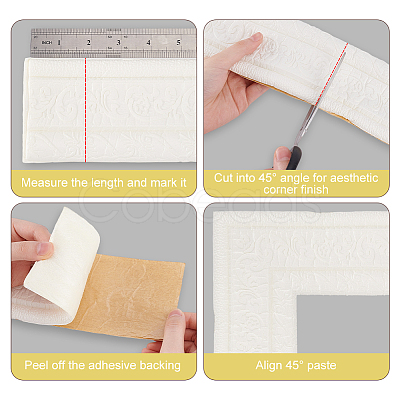 INCH 1 2 3 4 5

Measure the length and mark it

Cut into 45° angle for aesthetic corner finish

Cobeads

Peel off the adhesive backing

Align 45° paste