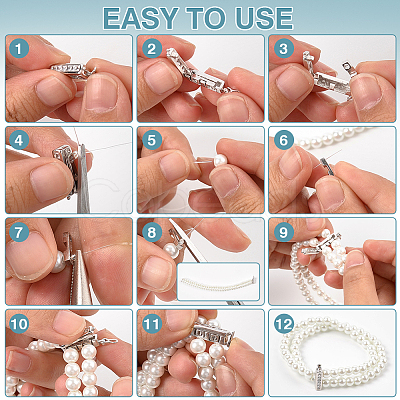 EASY TO USE

1

2

3

4

5

6

7

8

9

10

11

12