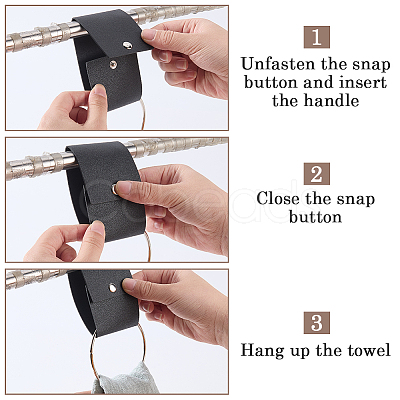 1
Unfasten the snap button and insert the handle

2
Close the snap button

3
Hang up the towel