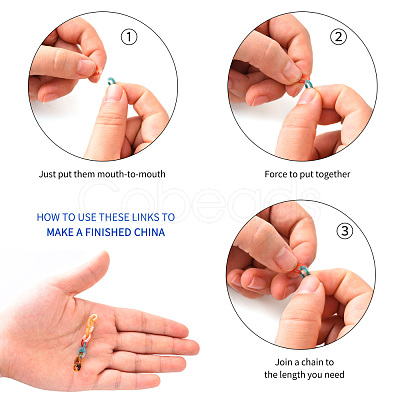 ①

Just put them mouth-to-mouth

②

Force to put together

Cobeads

HOW TO USE THESE LINKS TO MAKE A FINISHED CHINA

③

Join a chain to the length you need