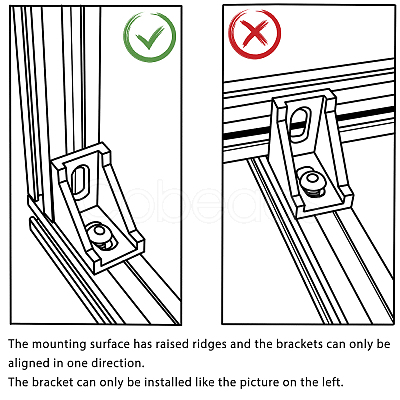 Cobeads

The mounting surface has raised ridges and the brackets can only be aligned in one direction.
The bracket can only be installed like the picture on the left.