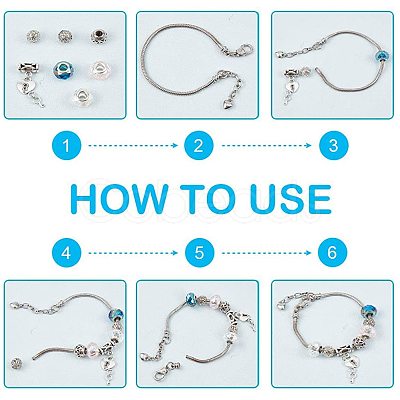 1
2
3
HOW TO USE
4
5
6