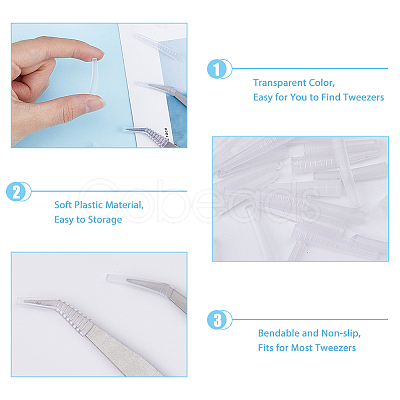 1

Transparent Color,
Easy for You to Find Tweezers

2

Soft Plastic Material,
Easy to Storage

Cobeads

3

Bendable and Non-slip,
Fits for Most Tweezers