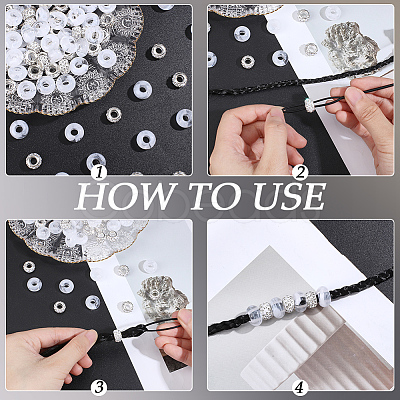 1
2
HOW TO USE
3
4