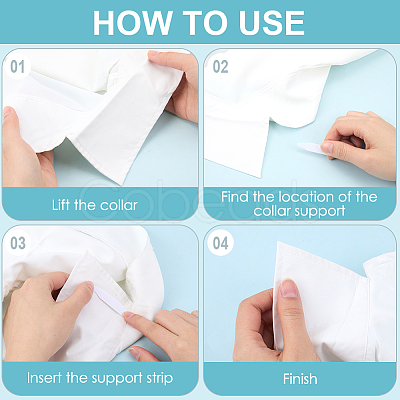 HOW TO USE

01

Lift the collar

02

Find the location of the collar support

03

Insert the support strip

04

Finish

Cobeads