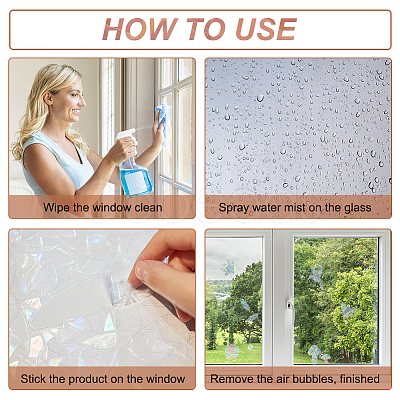 HOW TO USE

Wipe the window clean

Spray water mist on the glass

Stick the product on the window

Remove the air bubbles, finished