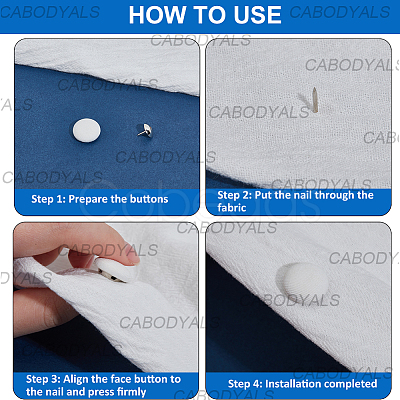 HOW TO USE

CABODYALS

Step 1: Prepare the buttons

Step 2: Put the nail through the fabric

Step 3: Align the face button to the nail and press firmly

Step 4: Installation completed