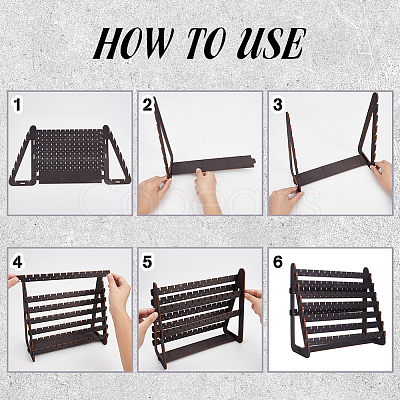 HOW TO USE

1

2

3

4

5

6

Cobeads