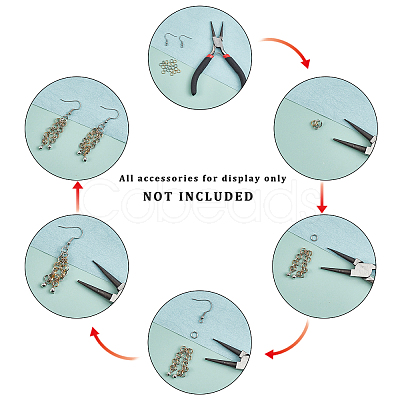 All accessories for display only
NOT INCLUDED
Cobeads