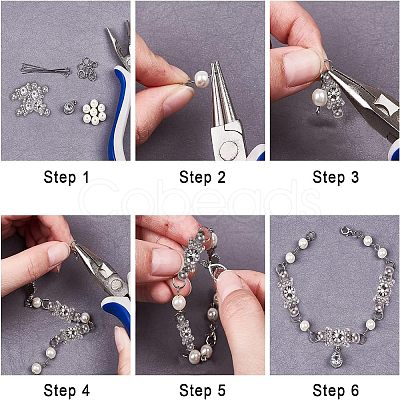 Step 1

Step 2

Step 3

Cobeads

Step 4

Step 5

Step 6