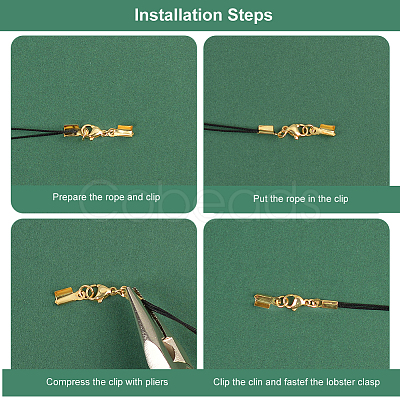 Installation Steps

Prepare the rope and clip

Put the rope in the clip

Compress the clip with pliers

Clip the clin and fastef the lobster clasp

Cobeads