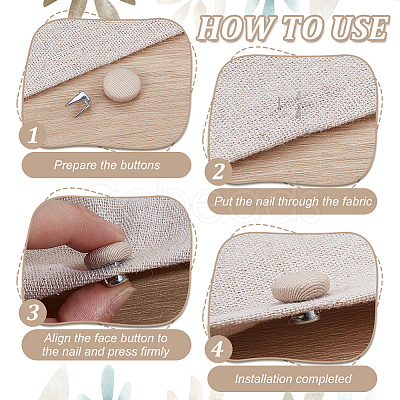 HOW TO USE

1
Prepare the buttons

2
Put the nail through the fabric

3
Align the face button to the nail and press firmly

4
Installation completed

Cobeads