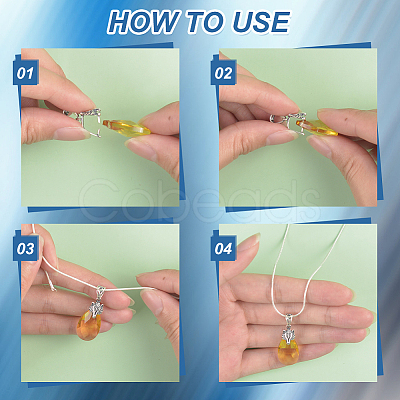 HOW TO USE

01

02

03

04

Cobeads