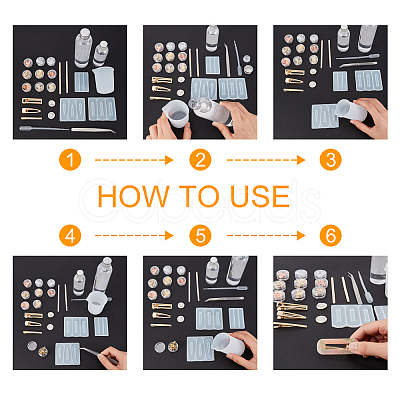 1
2
3
HOW TO USE
Cobeads
4
5
6