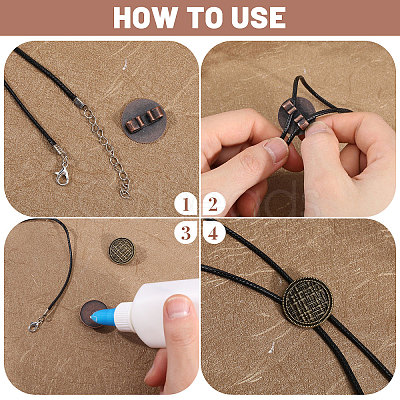 HOW TO USE

1

2

3

4