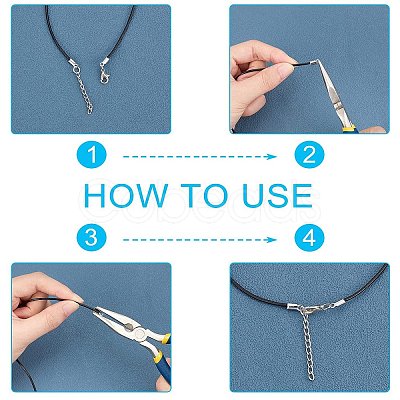 1

2

HOW TO USE

Cobeads

3

4