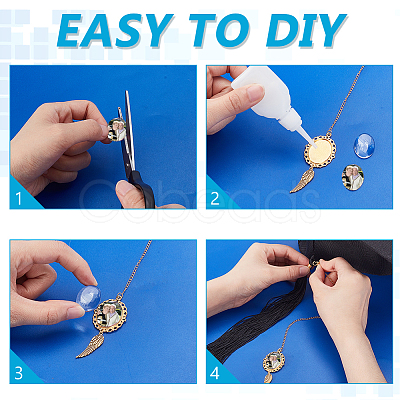 EASY TO DIY

1

2

Cobeads

3

4